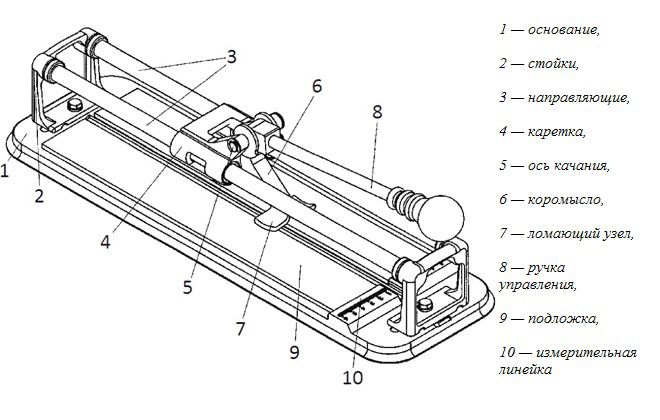 3

6

8

1

2

4

5

7

9

10

1 — основание,

2 — стойки,

3 — направляющие,

4 — каретка,

5 — ось качания,

6 — коромысло,

7 — ломающий узел,

8 — ручка управления,

9 — подложка,

10 — измерительная линейка